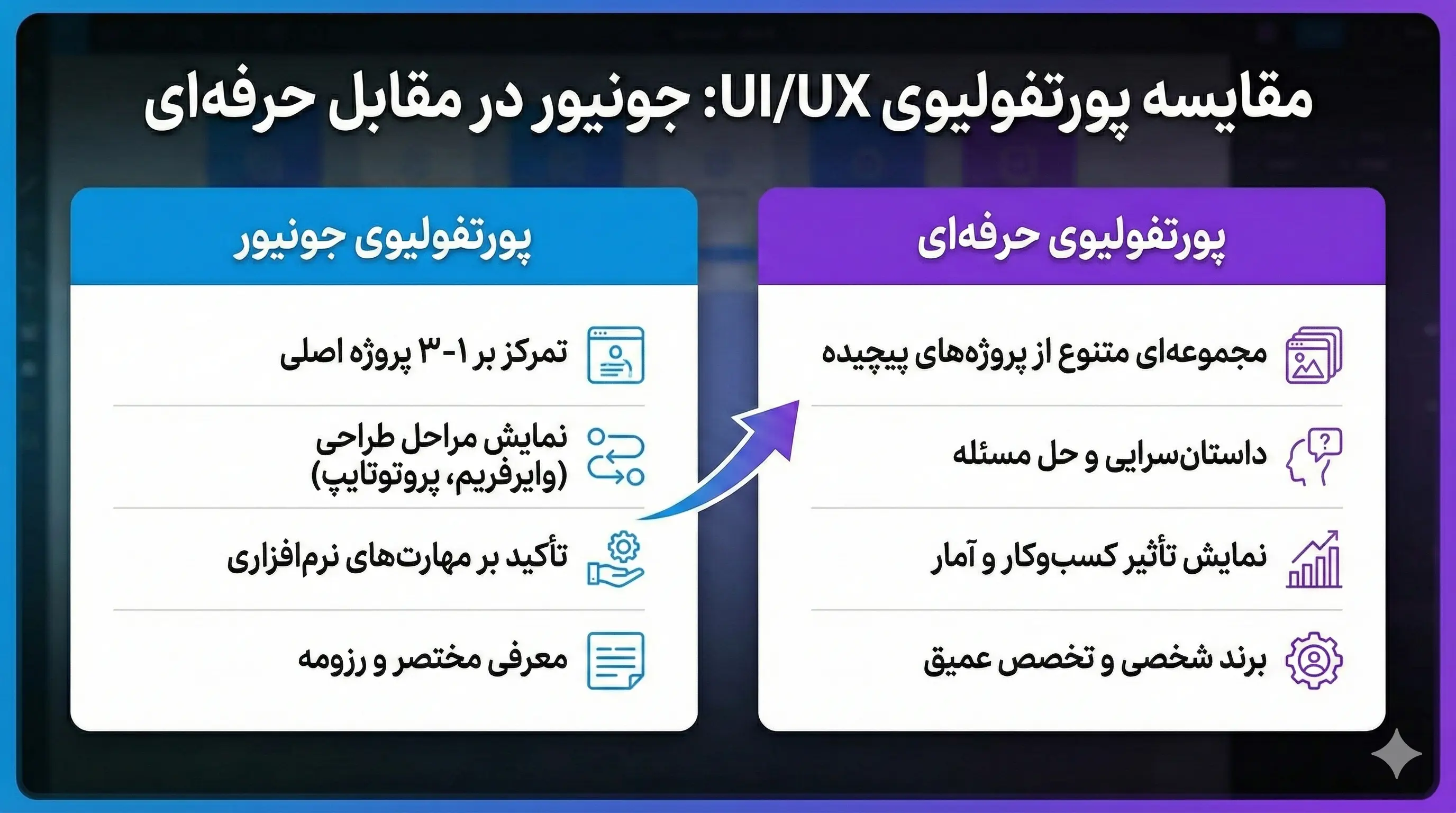 مقایسه پورتفولیوی UI/UX: جونیور در مقابل حرفه‌ای

پورتفولیوی حرفه‌ای

مجموعه‌ای متنوع از پروژه‌های پیچیده

داستان‌سرایی و حل مسئله

نمایش تأثیر کسب‌وکار و آمار

برند شخصی و تخصص عمیق

پورتفولیوی جونیور

تمرکز بر ۱-۳ پروژه اصلی

نمایش مراحل طراحی (وایرفریم، پروتوتایپ)

تأکید بر مهارت‌های نرم‌افزاری

معرفی مختصر و رزومه